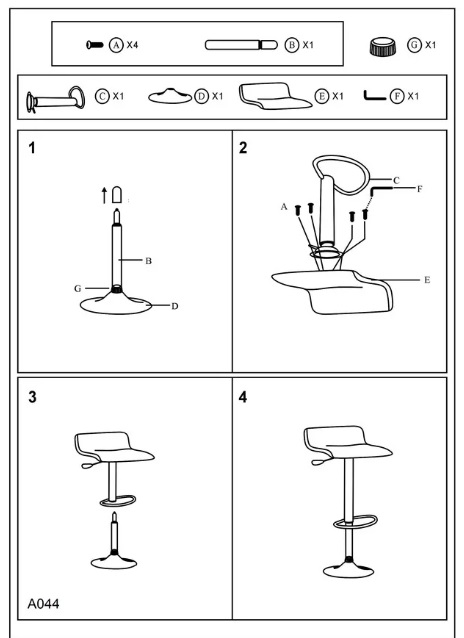 Ⓐ X4 Ⓑ X1 Ⓖ X1

Ⓒ X1 Ⓓ X1 Ⓔ X1 Ⓕ X1

1

B

G

D

2

C

F

A

E

3

A044

4